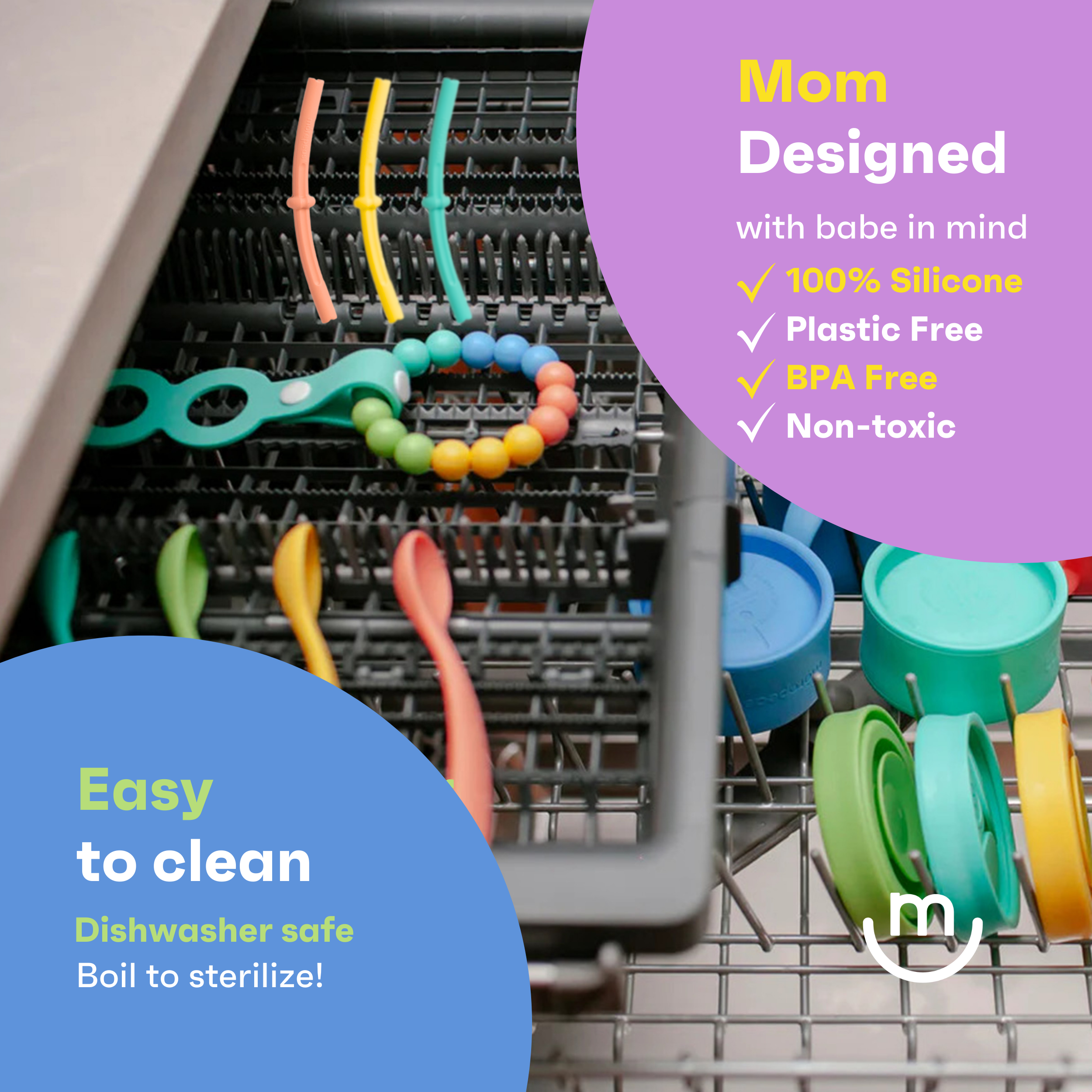 Mom Designed

with babe in mind

✓ 100% Silicone
✓ Plastic Free
✓ BPA Free
✓ Non-toxic

Easy to clean

Dishwasher safe

Boil to sterilize!

m