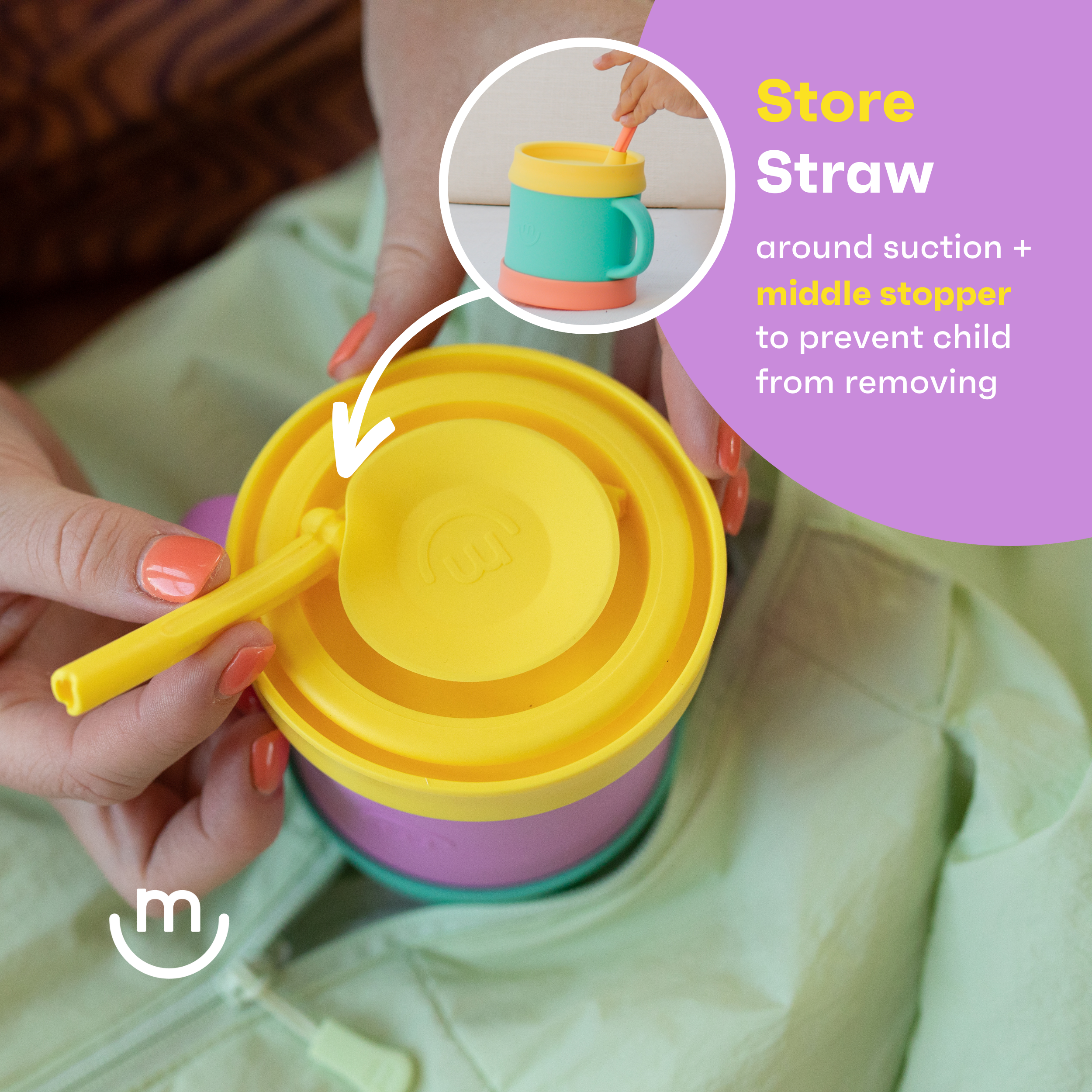 Store
Straw

around suction + middle stopper to prevent child from removing

m